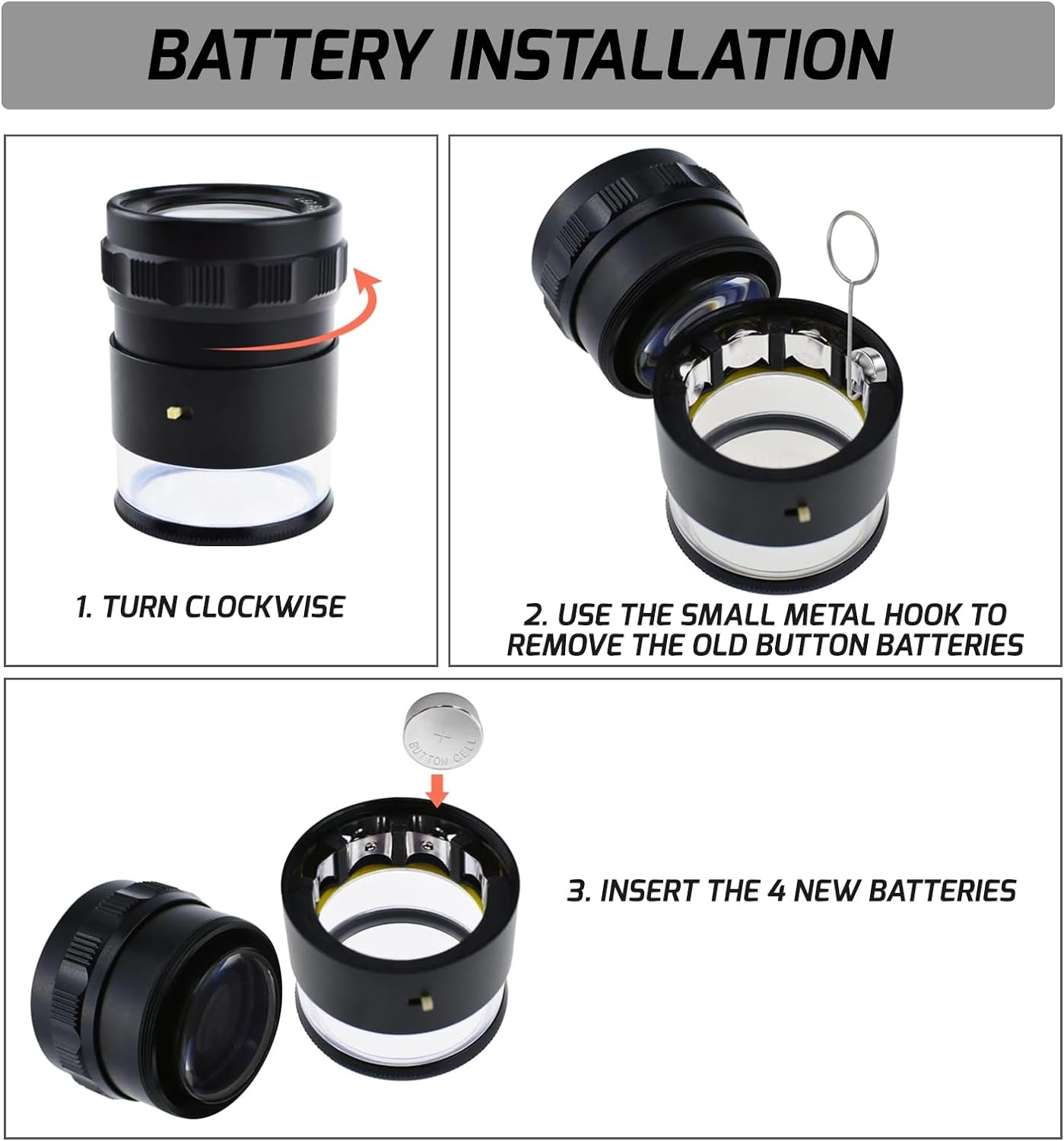 BATTERY INSTALLATION

1. TURN CLOCKWISE

2. USE THE SMALL METAL HOOK TO REMOVE THE OLD BUTTON BATTERIES

+ BUTTON CELL

3. INSERT THE 4 NEW BATTERIES